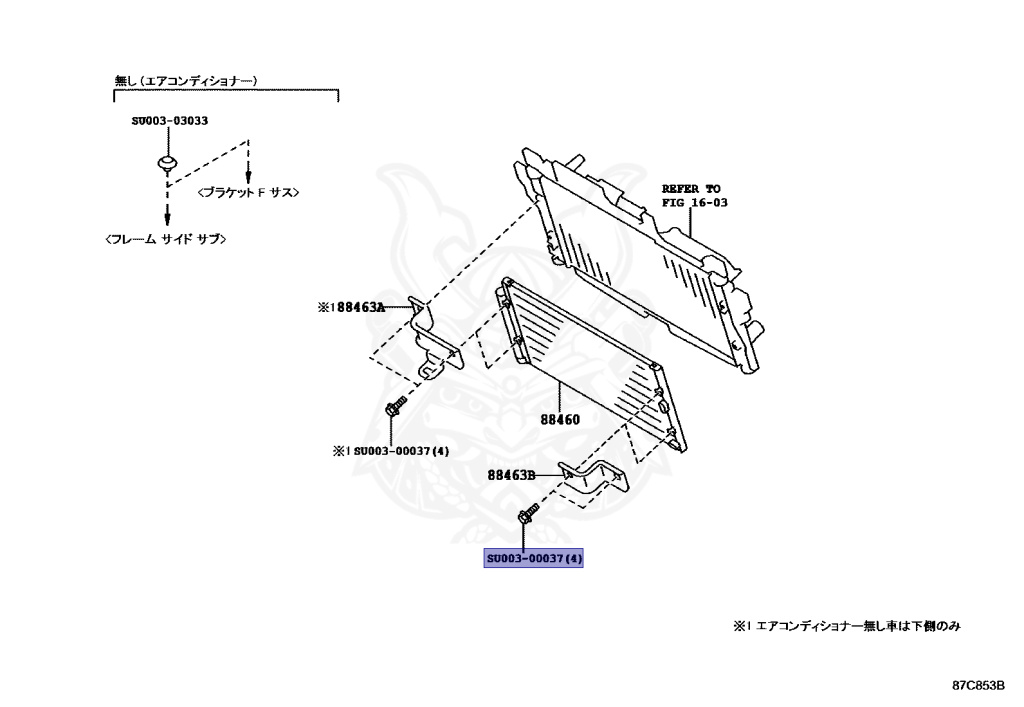 無し（エアコンディショナー）

SU003-03033

〈ブラケット F サス〉

〈フレーム サイド サブ〉

REFER TO FIG 16-03

※1 88463A

88460

※1 SU003-00037(4)

88463B

SU003-00037(4)

※1 エアコンディショナー無し車は下側のみ

87C853B