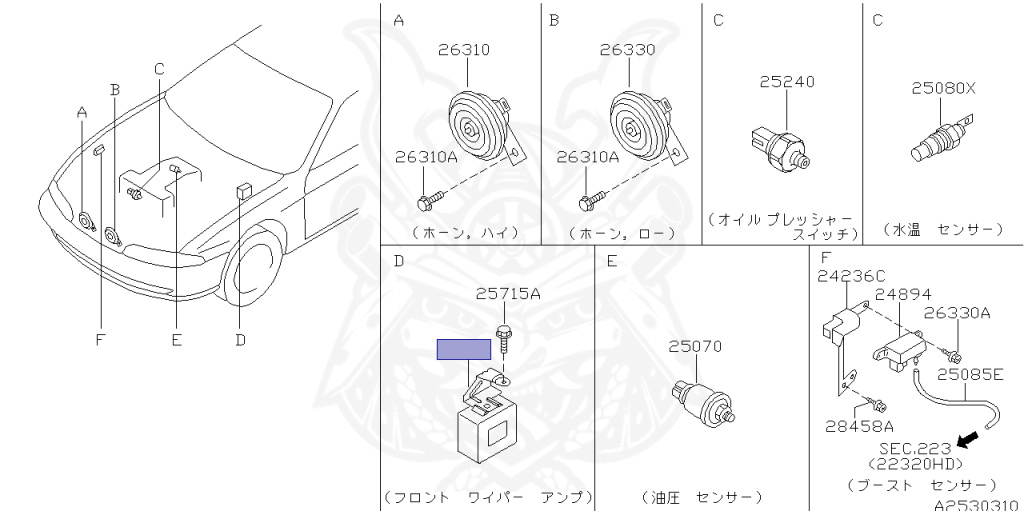 A
B
C
F
E
D

A
26310
26310A
(ホーン, ハイ)

B
26330
26310A
(ホーン, ロー)

C
25240
(オイル プレッシャー スイッチ)

C
25080X
(水温 センサー)

D
25715A
(フロント ワイパー アンプ)

E
25070
(油圧 センサー)

F
24236C
24894
26330A
25085E
28458A
SEC.223
(22320HD)
(ブースト センサー)

A2530310