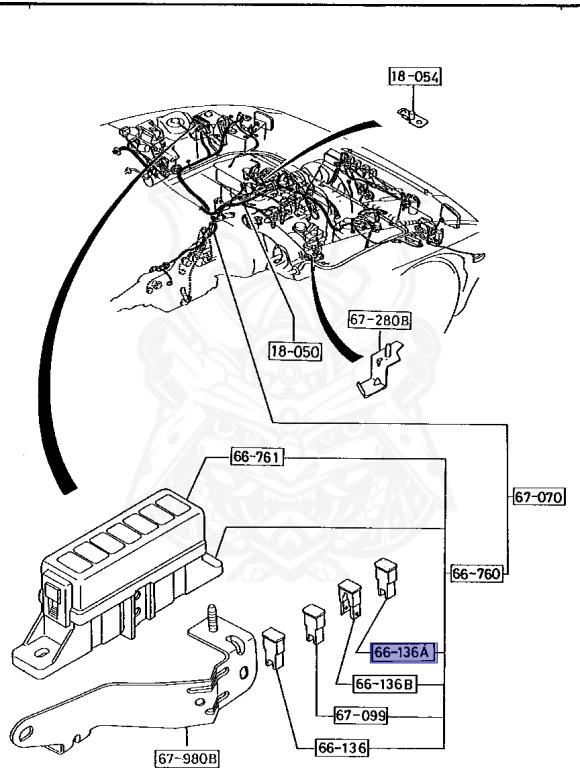 18-054

67-280B

18-050

66-761

67-070

66-760

66-136A

66-136B

67-099

66-136

67-980B