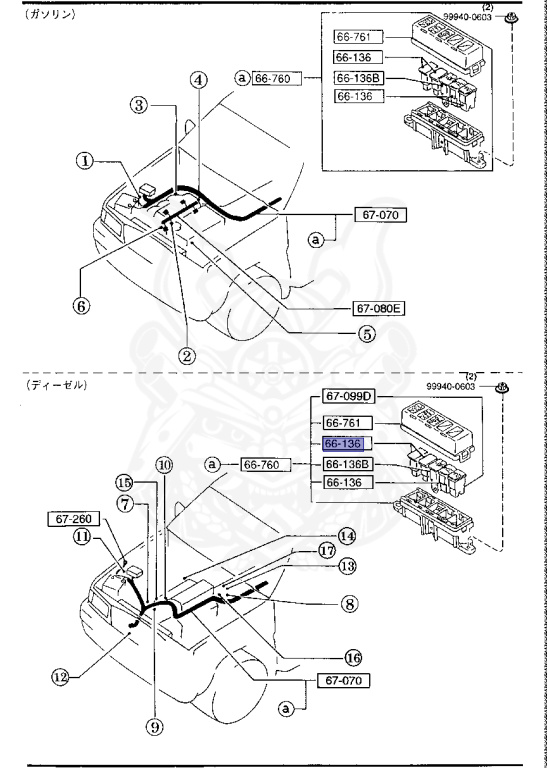 (ガソリン)

(2)
99940-0603

66-761
66-136
66-136B
66-136
a 66-760

④
③
①
67-070
a
⑥
67-080E
⑤
②

(ディーゼル)

(2)
99940-0603
67-099D
66-761
66-136
66-136B
66-136
a 66-760

⑩
⑮
⑦
67-260
⑪
⑭
⑰
⑬
⑧
⑯
⑫
67-070
a
⑨