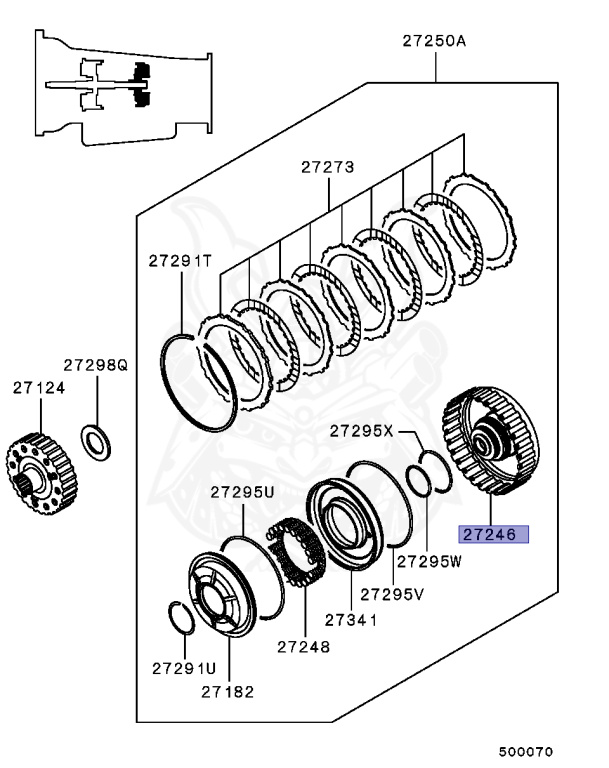 27250A

27273

27291T

27298Q

27124

27295X

27295U

27246

27295W

27295V

27341

27248

27291U

27182

500070