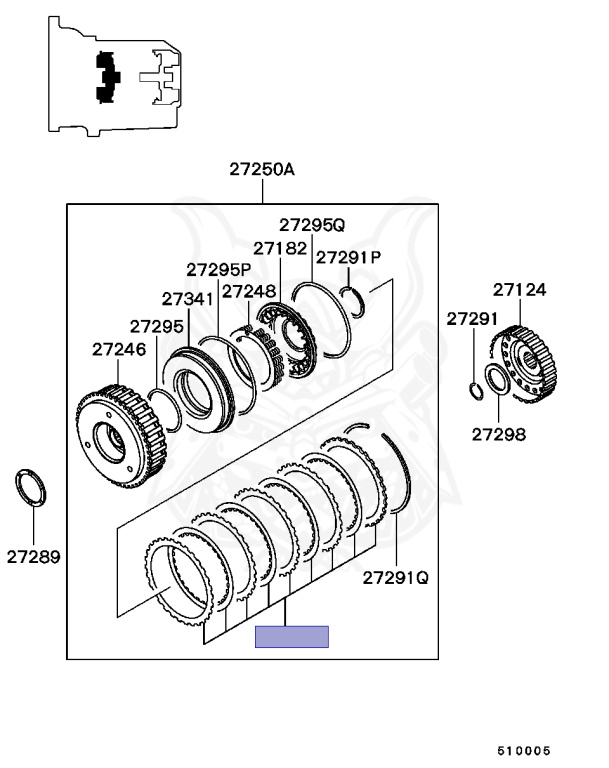 27250A

27295Q
27182
27291P
27295P
27248
27341
27295
27246

27124
27291
27298

27289

27291Q

510005