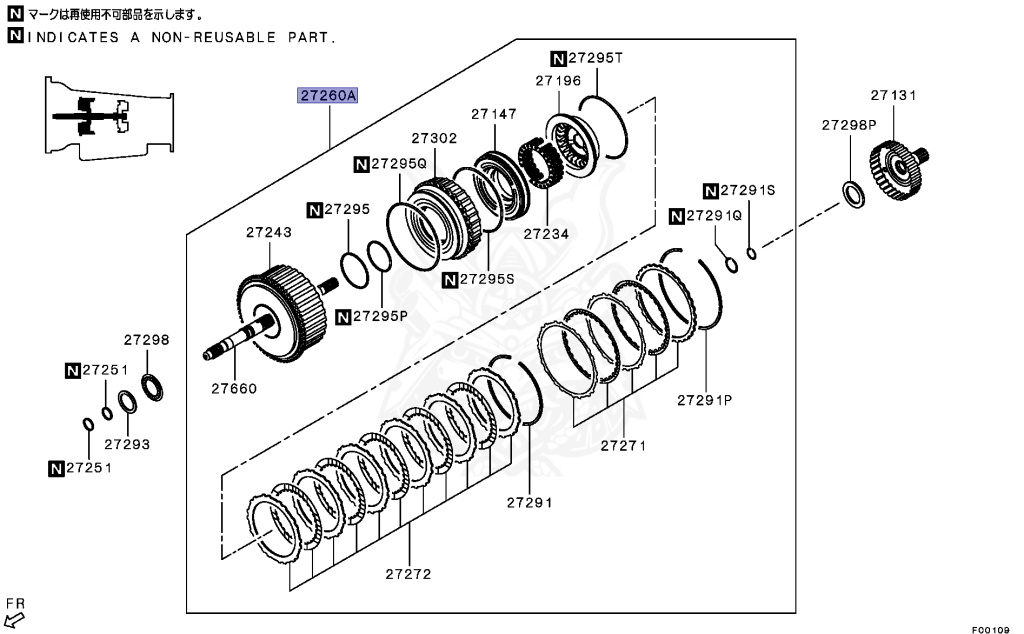 N マークは再使用不可部品を示します。
N INDICATES A NON-REUSABLE PART.

27260A
N 27295T
27196
27147
27302
N 27295Q
N 27295
27243
27234
N 27295S
N 27295P
27131
27298P
N 27291S
N 27291Q
27298
N 27251
27660
27293
N 27251
27291P
27271
27291
27272
FR
F00109