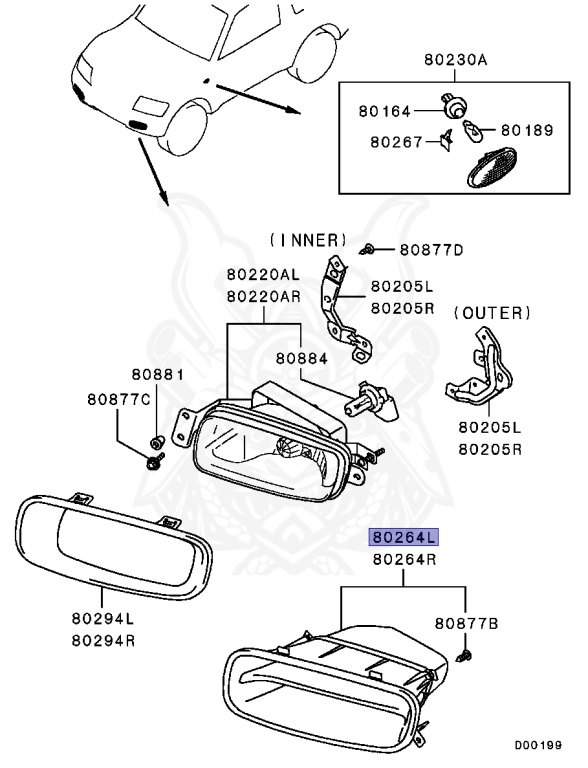 80230A
80164
80189
80267
(INNER)
80877D
80220AL
80220AR
80205L
80205R
(OUTER)
80884
80881
80877C
80205L
80205R
80264L
80264R
80294L
80294R
80877B
D00199