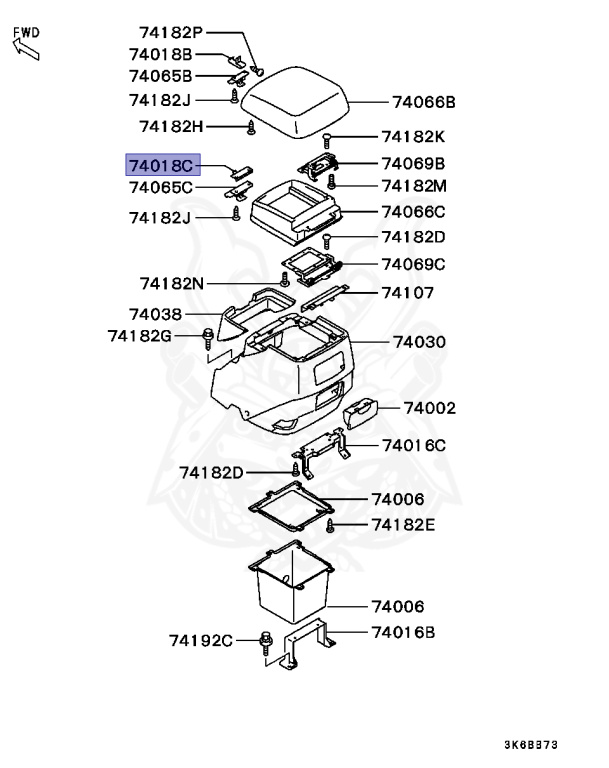 FWD

74182P
74018B
74065B
74182J
74066B
74182H
74182K
74018C
74069B
74065C
74182M
74066C
74182J
74182D
74069C
74182N
74107
74038
74182G
74030
74002
74016C
74182D
74006
74182E
74006
74192C
74016B

3K6B373