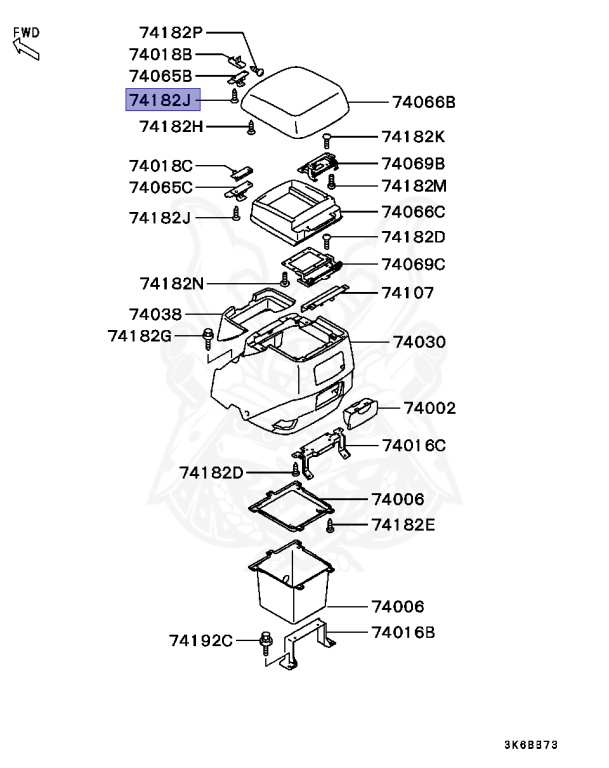 FWD

74182P
74018B
74065B
74182J
74066B
74182H
74182K
74018C
74069B
74065C
74182M
74182J
74066C
74182D
74069C
74182N
74107
74038
74182G
74030
74002
74016C
74182D
74006
74182E
74006
74192C
74016B

3K6B373