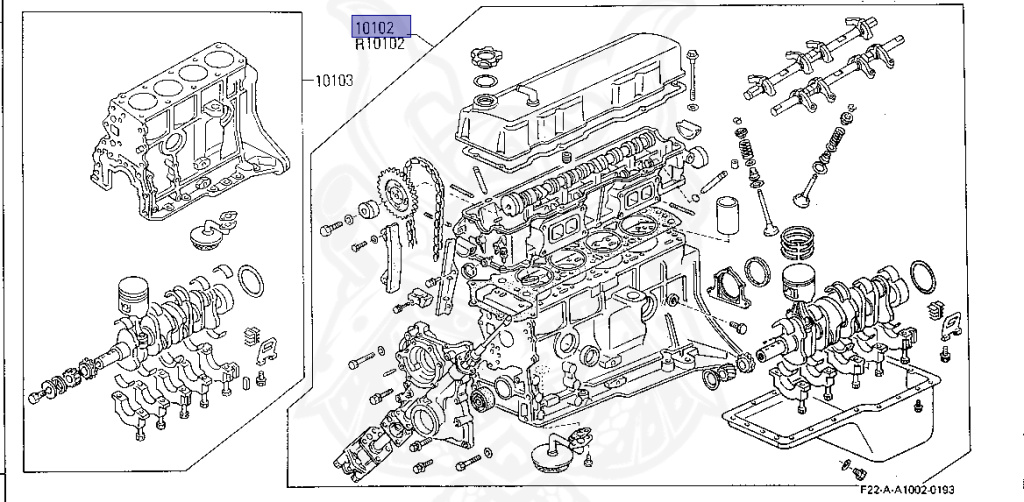 10102
R10102
10103
F22-A-A1002-0193