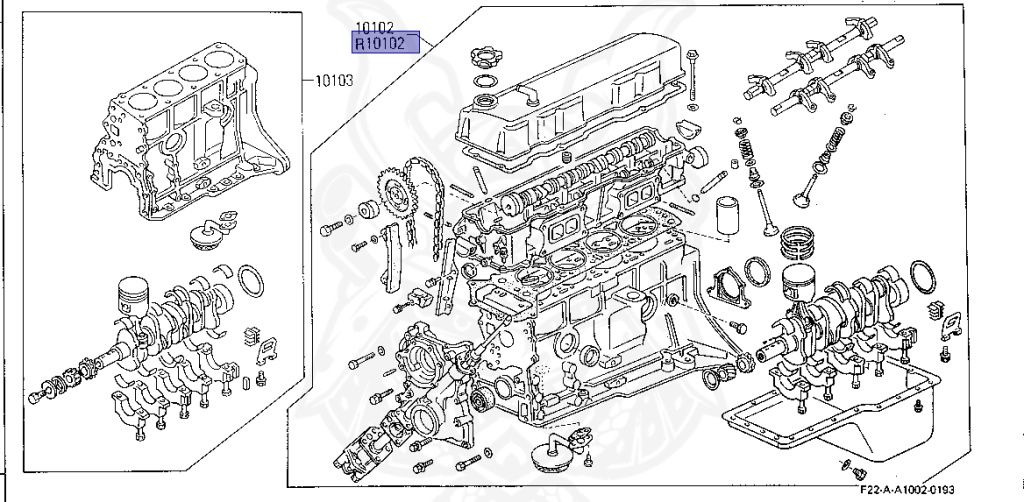 10102
R10102
10103
F22-A-A1002-0193