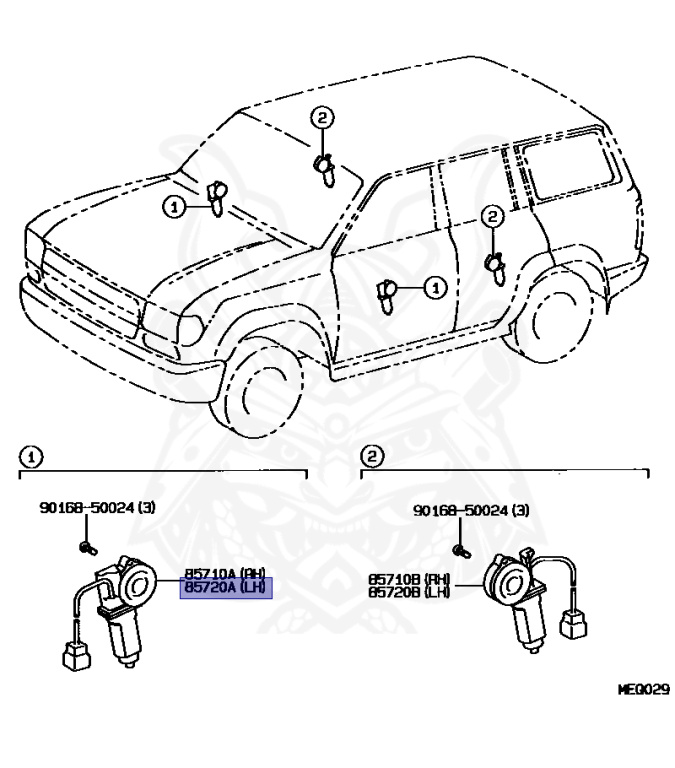 2
1
2
1

1
90168-50024 (3)
85710A (RH)
85720A (LH)

2
90168-50024 (3)
85710B (RH)
85720B (LH)

MEQ029