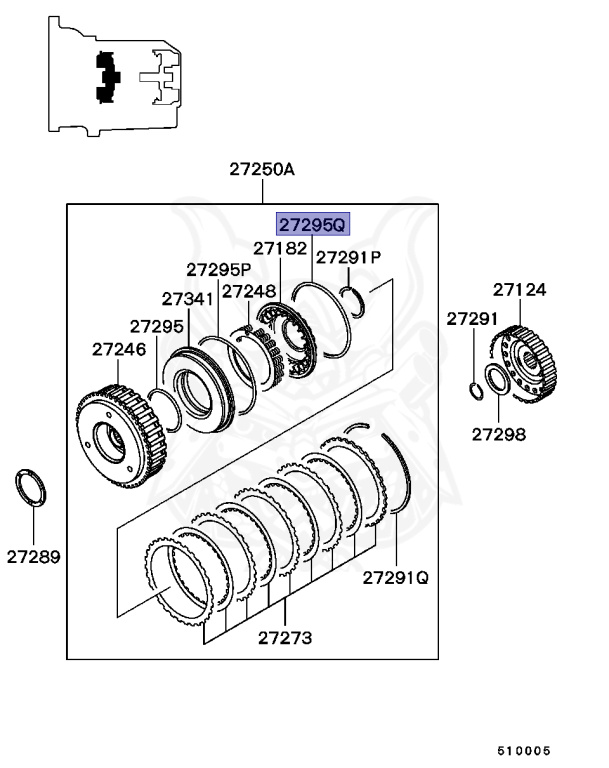 27250A

27295Q

27182

27291P

27295P

27248

27341

27295

27246

27124

27291

27298

27289

27291Q

27273

510005