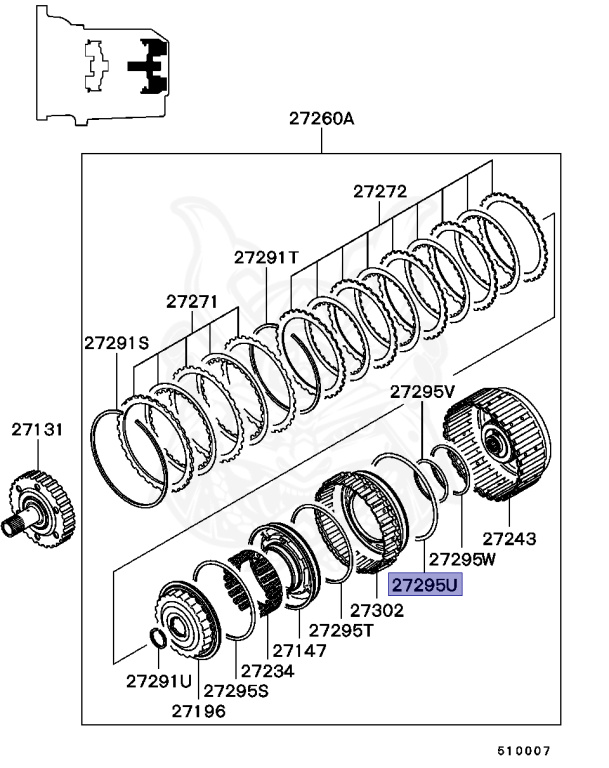 27260A

27272

27291T

27271

27291S

27295V

27131

27243

27295W

27295U

27302

27295T

27147

27234

27291U

27295S

27196

510007