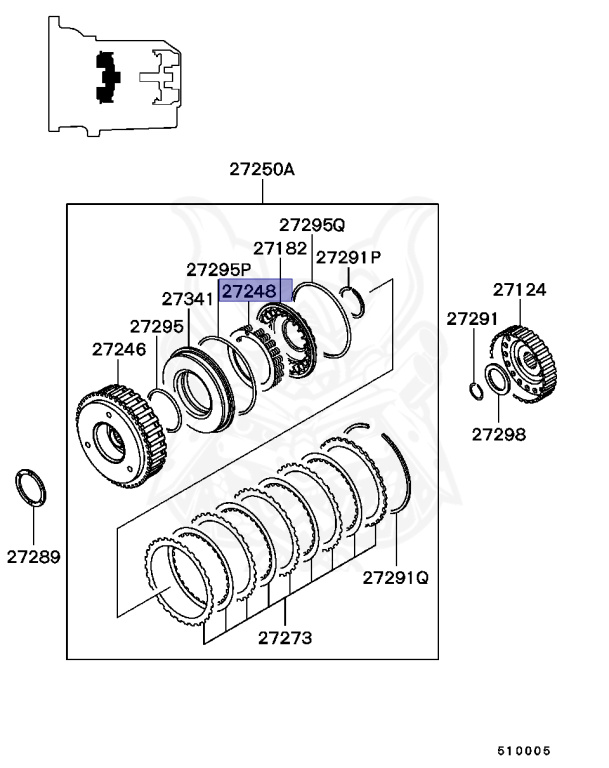 27250A

27295Q

27182

27291P

27295P

27248

27341

27295

27246

27124

27291

27298

27289

27291Q

27273

510005