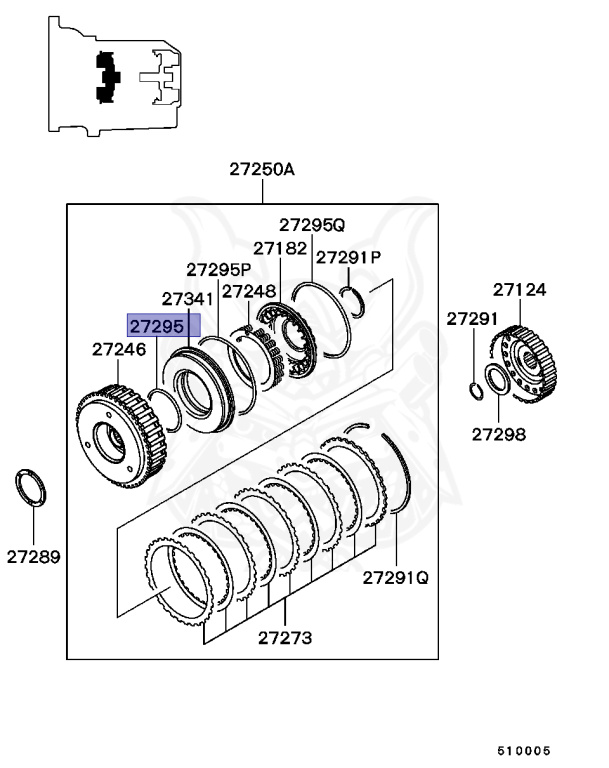 27250A

27295Q
27182
27291P
27295P
27248
27341
27295
27246
27124
27291
27298
27289
27291Q
27273

510005