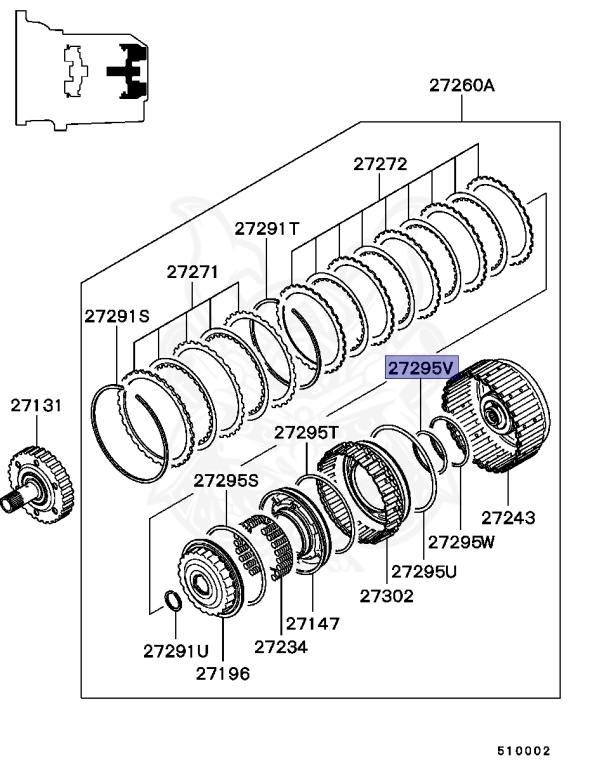 27260A
27272
27291T
27271
27291S
27295V
27131
27295T
27295S
27243
27295W
27295U
27302
27147
27234
27291U
27196
510002