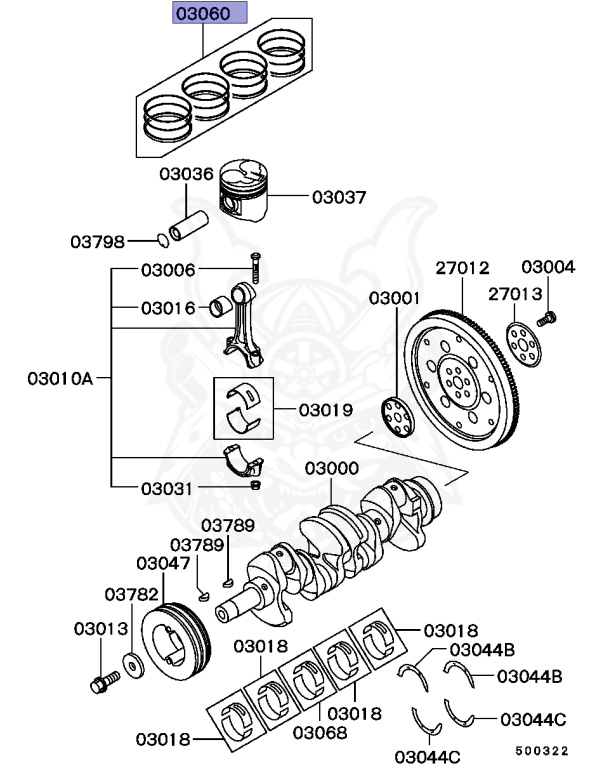 03060
03036
03037
03798
03006
03016
03010A
03019
03031
27012
03004
27013
03001
03000
03789
03789
03047
03782
03013
03018
03018
03044B
03044B
03018
03068
03018
03044C
03044C
500322