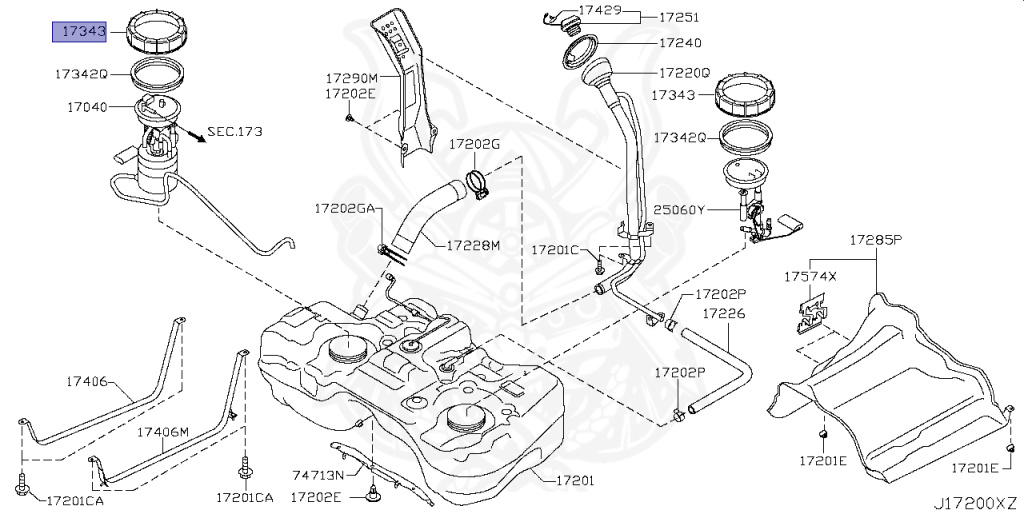 17343
17342Q
17040
SEC.173
17290M
17202E
17202G
17202GA
17228M
17429
17251
17240
17220Q
17343
17342Q
25060Y
17201C
17202P
17226
17202P
17285P
17574X
17406
17406M
17201CA
17201CA
74713N
17202E
17201
17201E
17201E
J17200XZ