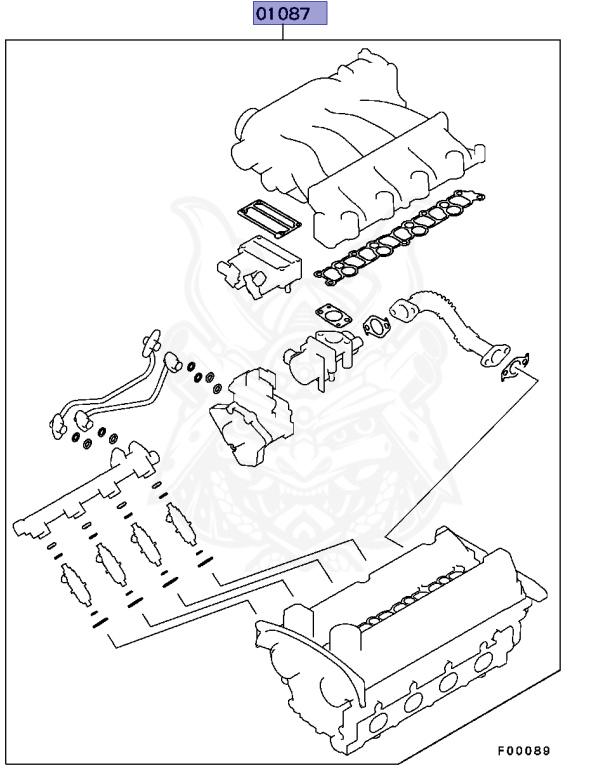 01087

F00089