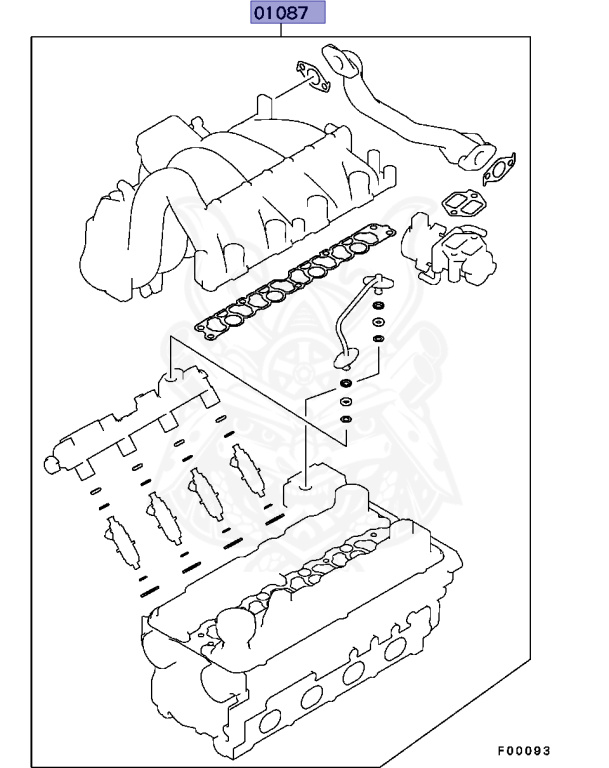 01087

F00093