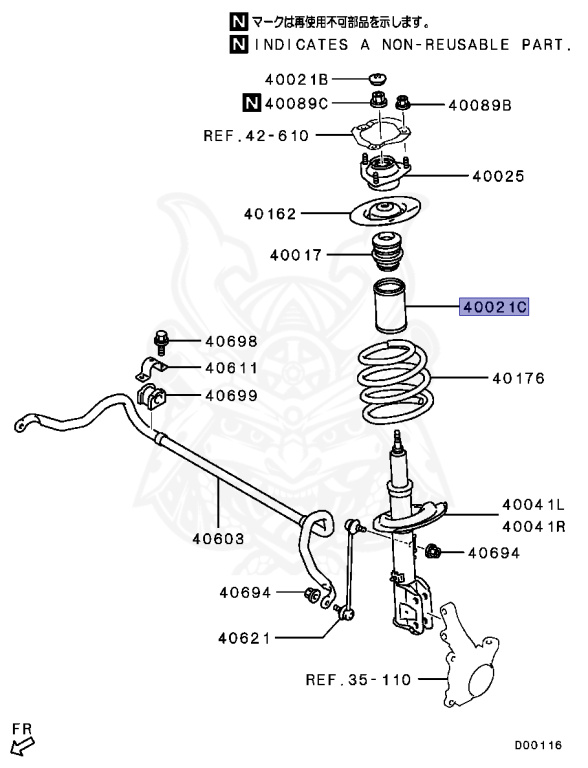 N マークは再使用不可部品を示します。
N INDICATES A NON-REUSABLE PART.

40021B
N 40089C
40089B
REF.42-610
40025
40162
40017
40021C
40698
40611
40699
40176
40603
40041L
40041R
40694
40694
40621
REF.35-110
FR
D00116