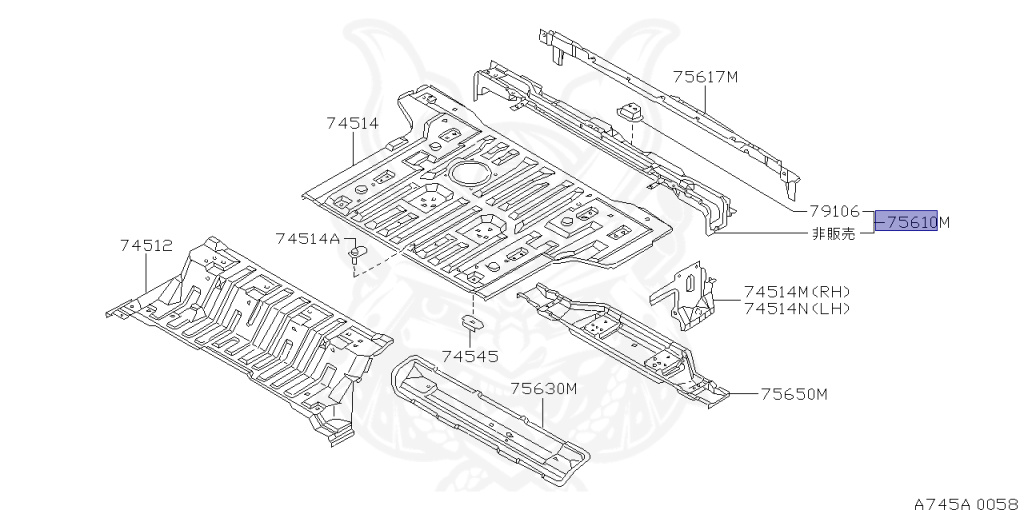 75617M

74514

79106

75610M

非販売

74512

74514A

74514M(RH)
74514N(LH)

74545

75630M

75650M

A745A 0058