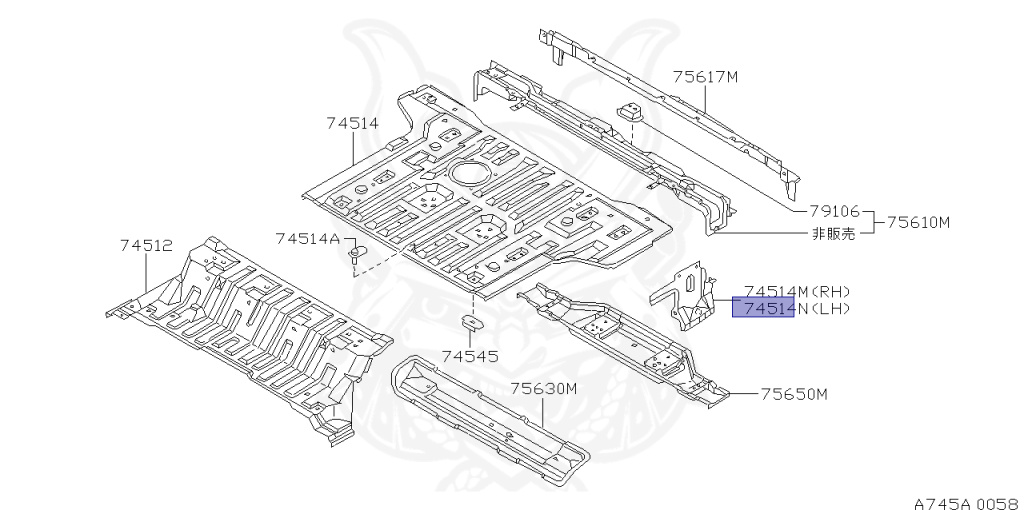 75617M

74514

79106
75610M
非販売

74512

74514A

74514M(RH)
74514N(LH)

74545

75630M

75650M

A745A 0058