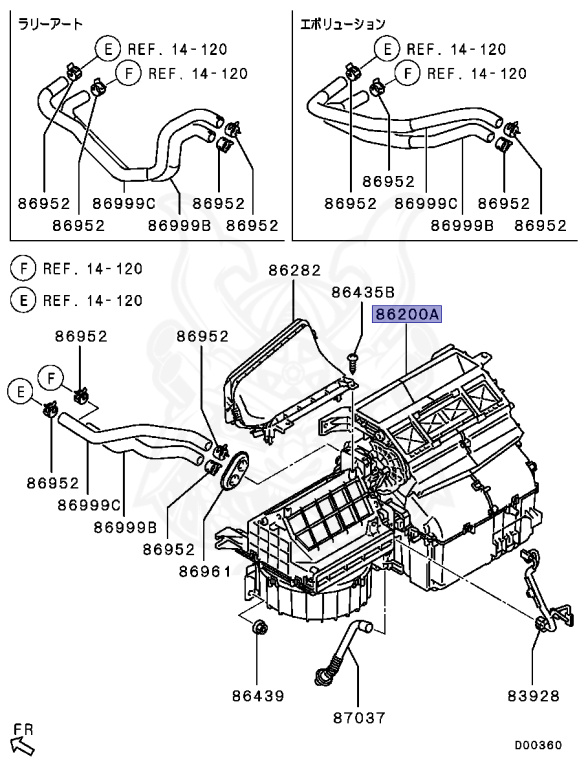 ラリーアート

E REF. 14-120

F REF. 14-120

86952

86999C

86952

86952

86999B

86952

エボリューション

E REF. 14-120

F REF. 14-120

86952

86952

86999C

86952

86999B

86952

F REF. 14-120

E REF. 14-120

86282

86435B

86200A

86952

86952

F

E

86952

86999C

86999B

86952

86961

86439

87037

83928

FR

D00360