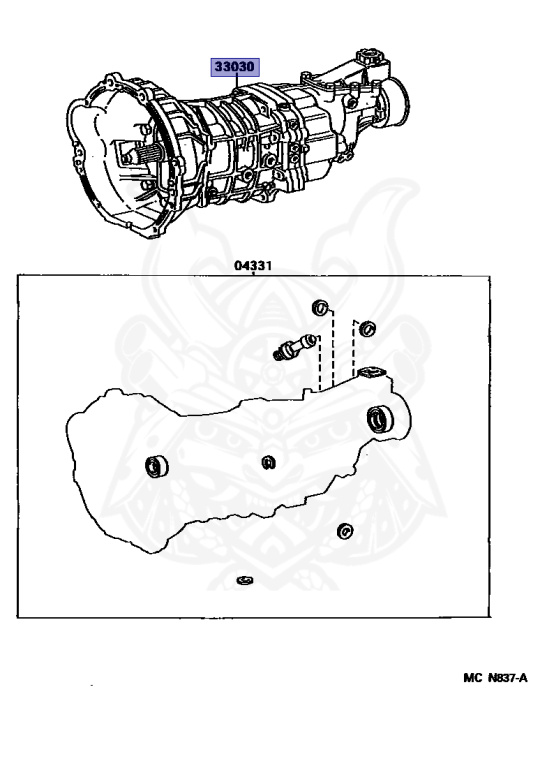 33030

04331

MC N837-A