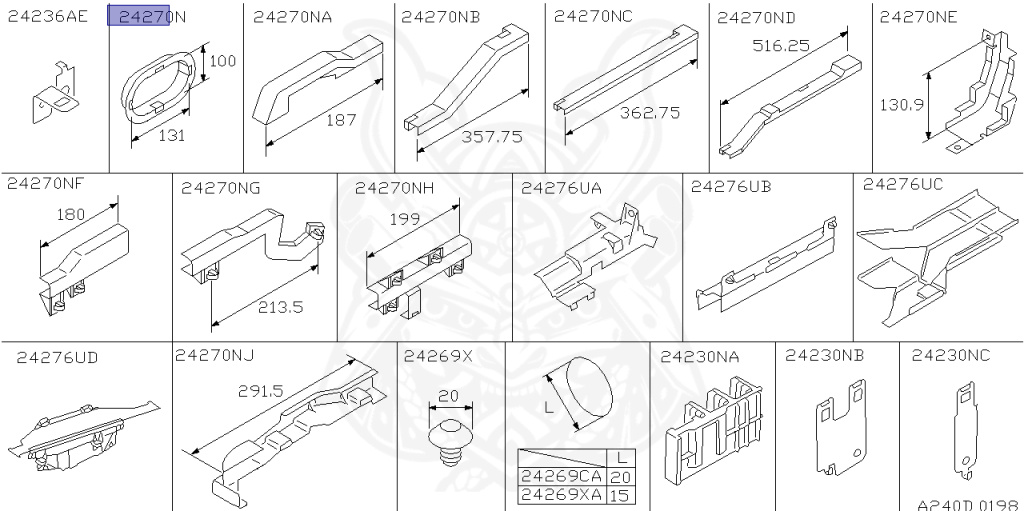 24236AE

24270N
100
131

24270NA
187

24270NB
357.75

24270NC
362.75

24270ND
516.25

24270NE
130.9

24270NF
180

24270NG
213.5

24270NH
199

24276UA

24276UB

24276UC

24276UD

24270NJ
291.5

24269X
20

L

| | L |
|---|---|
| 24269CA | 20 |
| 24269XA | 15 |

24230NA

24230NB

24230NC

A240D 0198