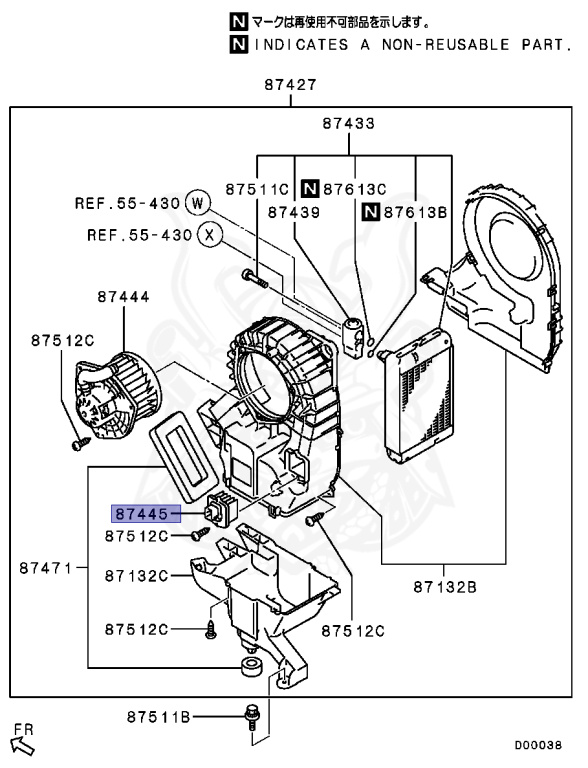 N マークは再使用不可部品を示します。
N INDICATES A NON-REUSABLE PART.

87427
87433
87511C
N 87613C
87439
N 87613B
REF.55-430 W
REF.55-430 X
87444
87512C
87445
87512C
87471
87132C
87512C
87512C
87132B
87511B
FR
D00038