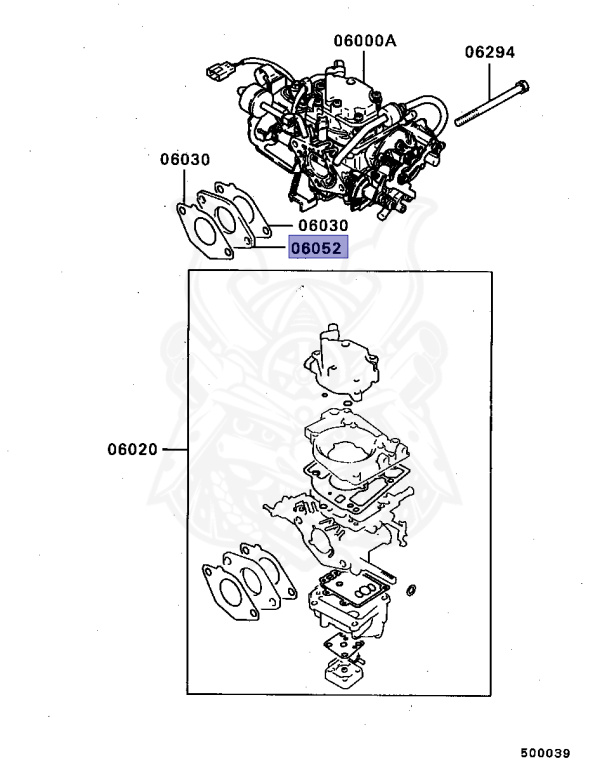 06000A

06294

06030

06030

06052

06020

500039