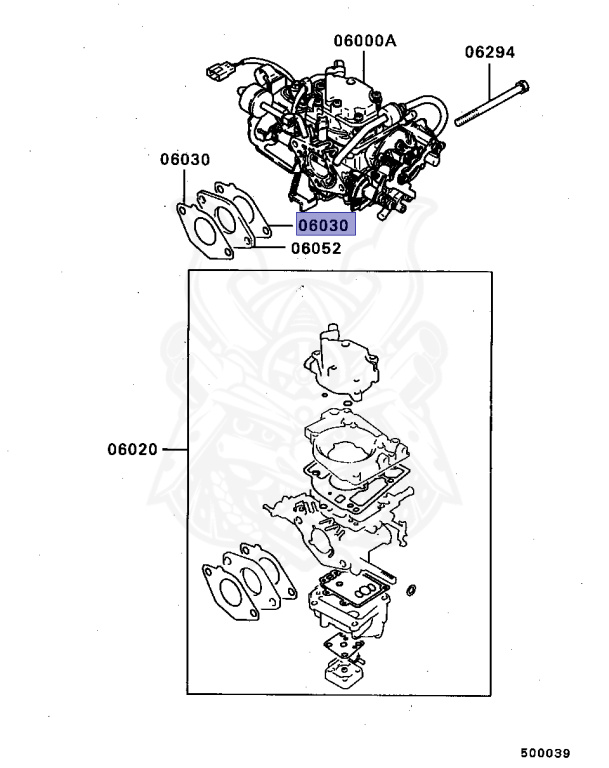 06000A
06294
06030
06030
06052
06020
500039