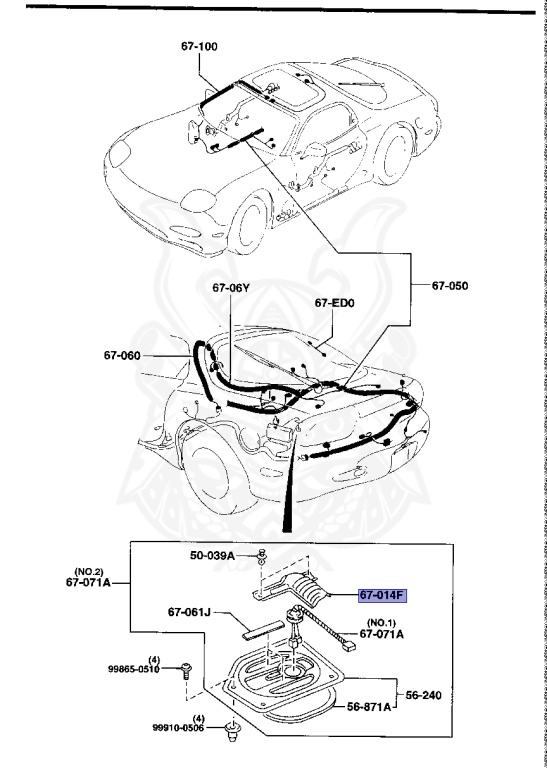 67-100

67-06Y

67-ED0

67-050

67-060

50-039A

(NO.2)
67-071A

67-014F

67-061J

(NO.1)
67-071A

(4)
99865-0510

56-240

56-871A

(4)
99910-0506