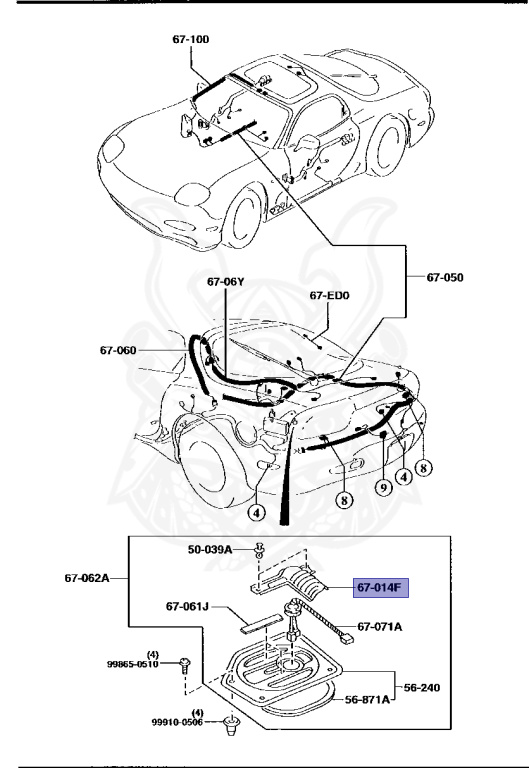 67-100

67-050

67-06Y

67-ED0

67-060

4

8

9

4

8

50-039A

67-062A

67-014F

67-061J

67-071A

(4)
99865-0510

56-240

56-871A

(4)
99910-0506