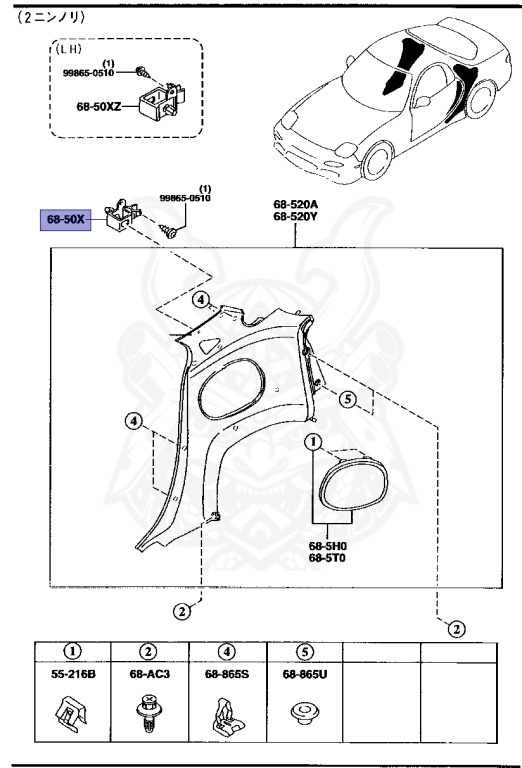 (2ニンノリ)

(LH)
(1)
99865-0510
68-50XZ

(1)
99865-0510
68-50X

68-520A
68-520Y

4
5
4
1
68-5H0
68-5T0
2
2

| 1 | 2 | 4 | 5 | | |
|---|---|---|---|---|---|
| 55-216B | 68-AC3 | 68-865S | 68-865U | | |