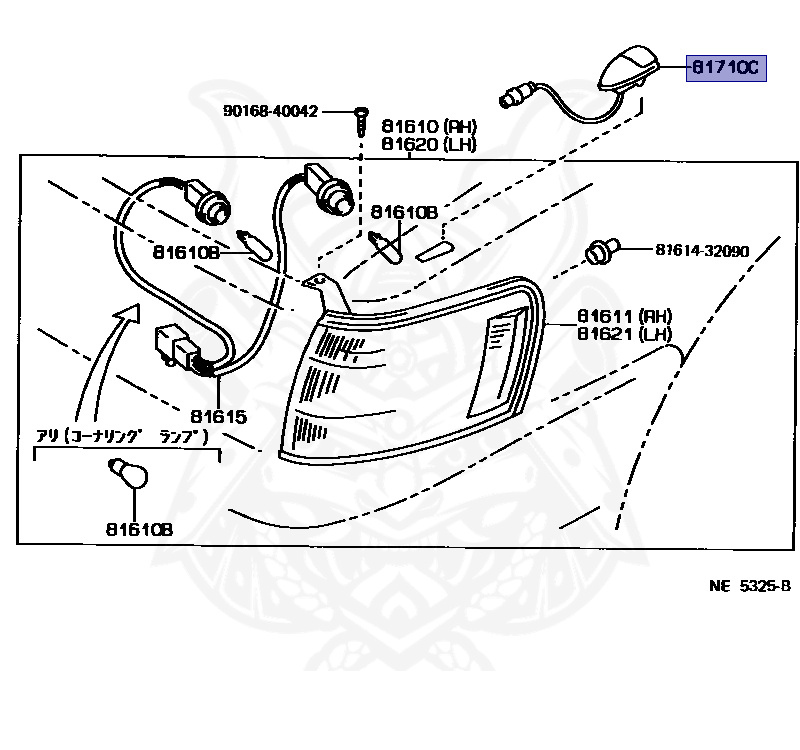 81710C

90168-40042

81610 (RH)
81620 (LH)

81610B

81610B

81614-32090

81611 (RH)
81621 (LH)

81615

アリ (コーナリング ランプ)

81610B

NE 5325-B