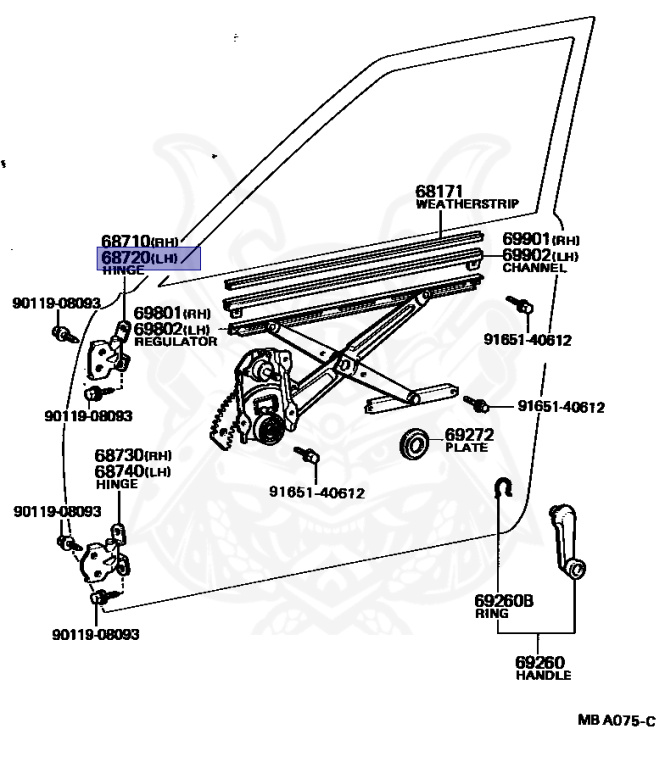 68171
WEATHERSTRIP

68710(RH)
68720(LH)
HINGE

69901(RH)
69902(LH)
CHANNEL

90119-08093

69801(RH)
69802(LH)
REGULATOR

91651-40612

90119-08093

91651-40612

69272
PLATE

68730(RH)
68740(LH)
HINGE

91651-40612

90119-08093

90119-08093

69260B
RING

69260
HANDLE

MB A075-C