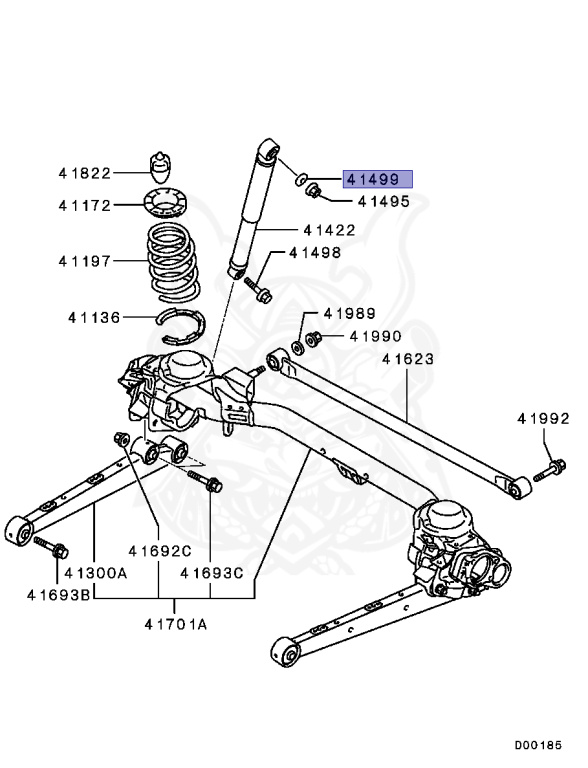 41822
41172
41197
41136
41499
41495
41422
41498
41989
41990
41623
41992
41692C
41300A
41693C
41693B
41701A
D00185