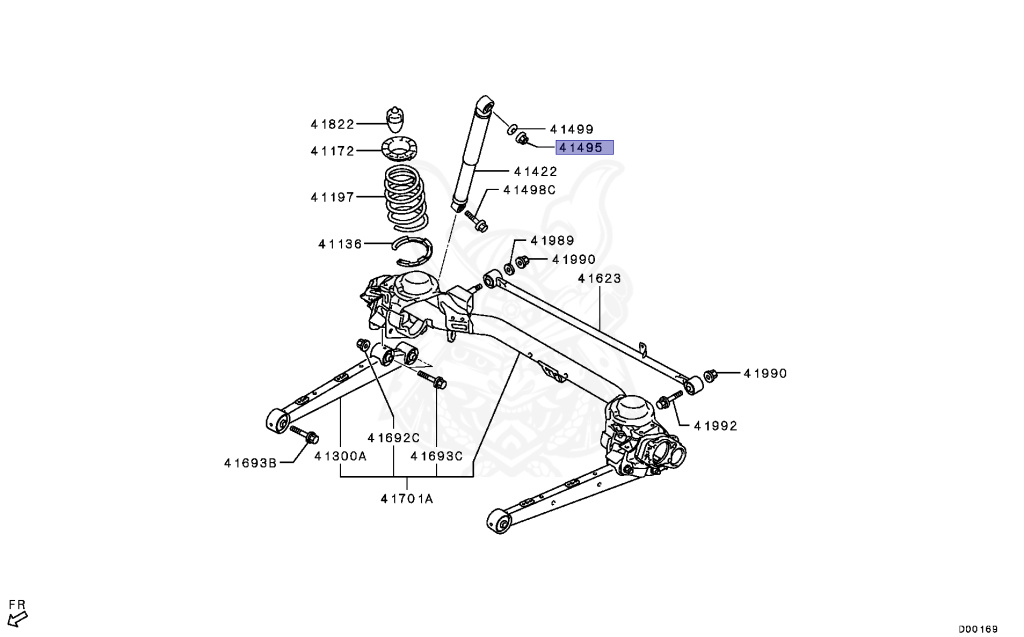 41822
41172
41197
41136
41499
41495
41422
41498C
41989
41990
41623
41990
41992
41692C
41693B
41300A
41693C
41701A
FR
D00169