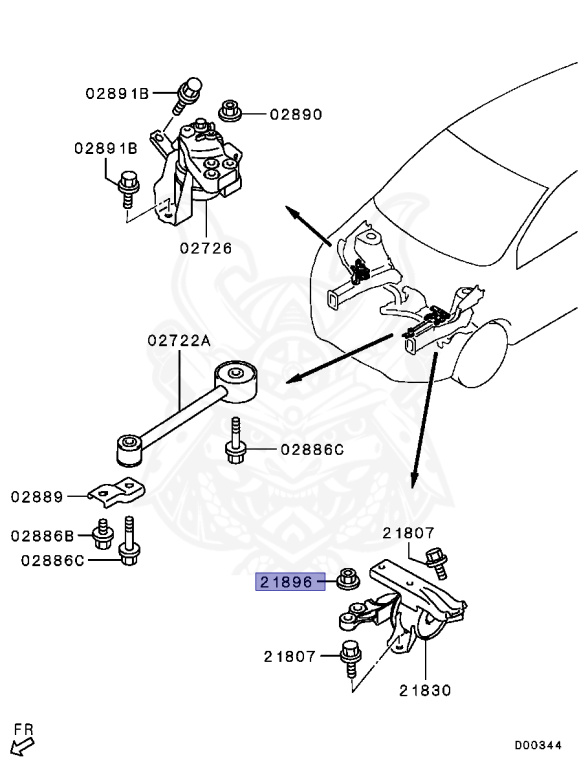 02891B
02890
02891B
02726
02722A
02886C
02889
02886B
02886C
21807
21896
21807
21830
FR
D00344