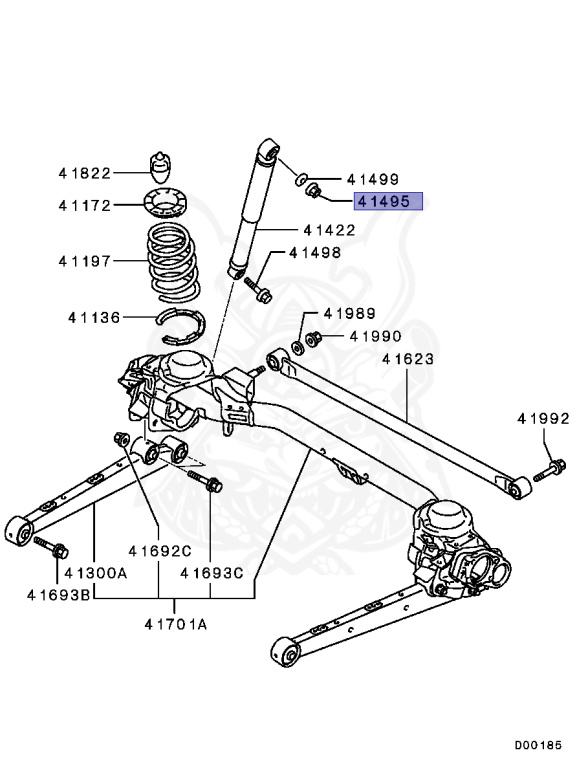 41822
41172
41197
41136
41499
41495
41422
41498
41989
41990
41623
41992
41692C
41300A
41693C
41693B
41701A
D00185