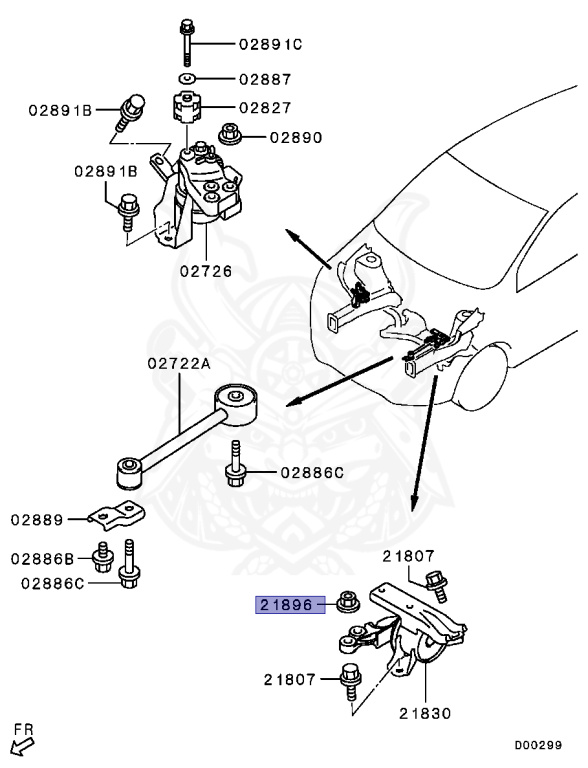 02891C
02887
02891B
02827
02890
02891B
02726
02722A
02886C
02889
02886B
02886C
21807
21896
21807
21830
FR
D00299