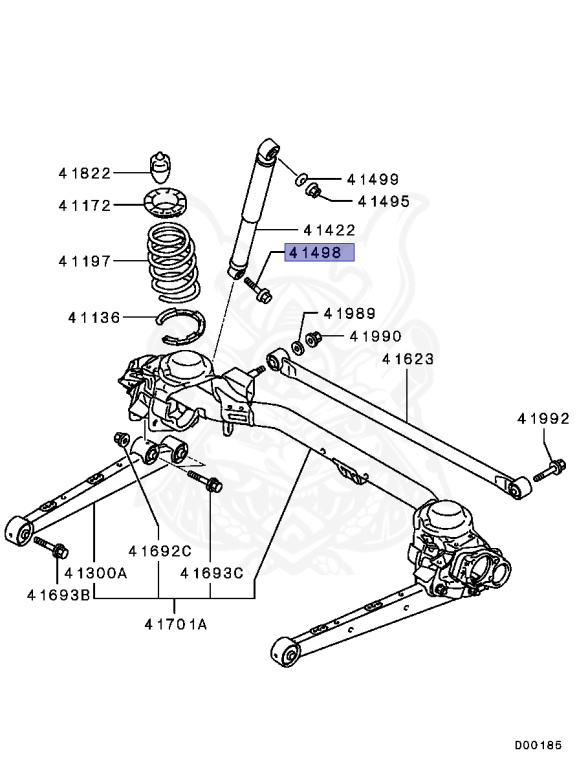 41822
41172
41197
41136
41499
41495
41422
41498
41989
41990
41623
41992
41692C
41300A
41693C
41693B
41701A
D00185