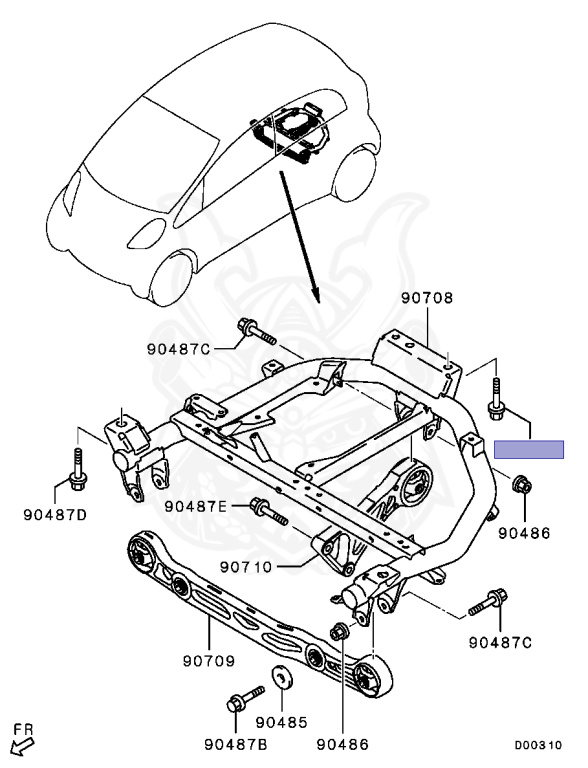 90708
90487C
90487D
90487E
90486
90710
90487C
90709
90485
90487B
90486
FR
D00310