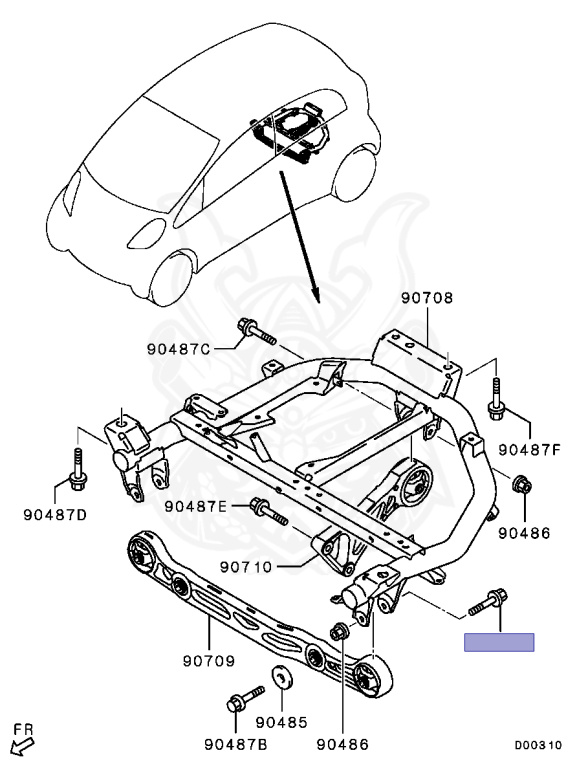 90708
90487C
90487F
90487D
90487E
90486
90710
90709
90485
90487B
90486
FR
D00310