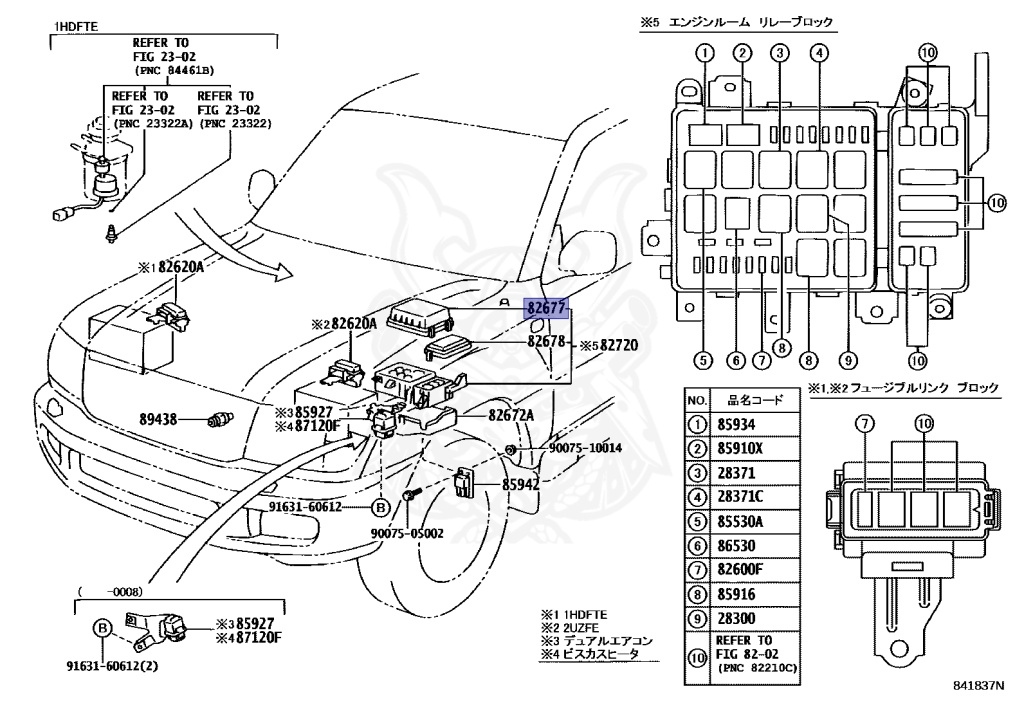 1HDFTE
REFER TO FIG 23-02 (PNC 84461B)
REFER TO FIG 23-02 (PNC 23322A)
REFER TO FIG 23-02 (PNC 23322)

※1 82620A
※2 82620A
82677
82678
※5 82720
89438
※3 85927
※4 87120F
82672A
90075-10014
85942
91631-60612
B
90075-05002

( -0008)
B
※3 85927
※4 87120F
91631-60612(2)

※1 1HDFTE
※2 2UZFE
※3 デュアルエアコン
※4 ビスカスヒータ

※5 エンジンルーム リレーブロック
1 2 3 4 10
10
5 6 7 8 8 9 10

| NO. | 品名コード |
|---|---|
| 1 | 85934 |
| 2 | 85910X |
| 3 | 28371 |
| 4 | 28371C |
| 5 | 85530A |
| 6 | 86530 |
| 7 | 82600F |
| 8 | 85916 |
| 9 | 28300 |
| 10 | REFER TO FIG 82-02 (PNC 82210C) |

※1,※2 フュージブルリンク ブロック
7 10

841837N