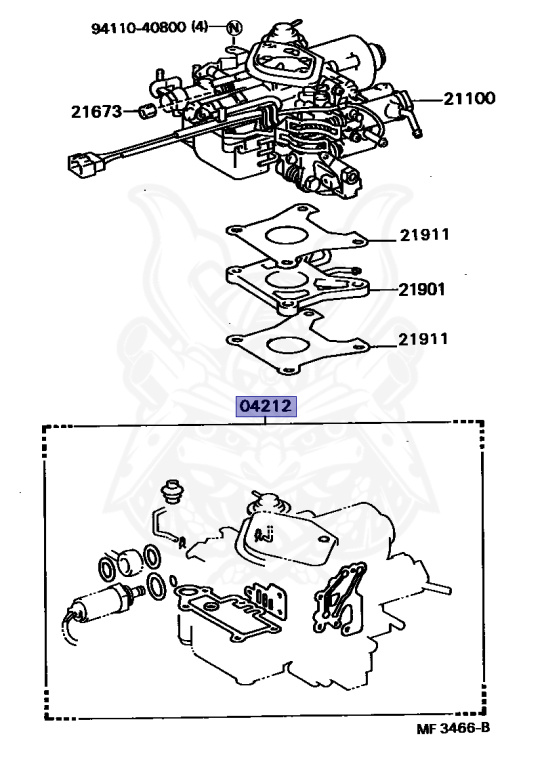 94110-40800 (4)
N
21673
21100
21911
21901
21911
04212
MF 3466-B