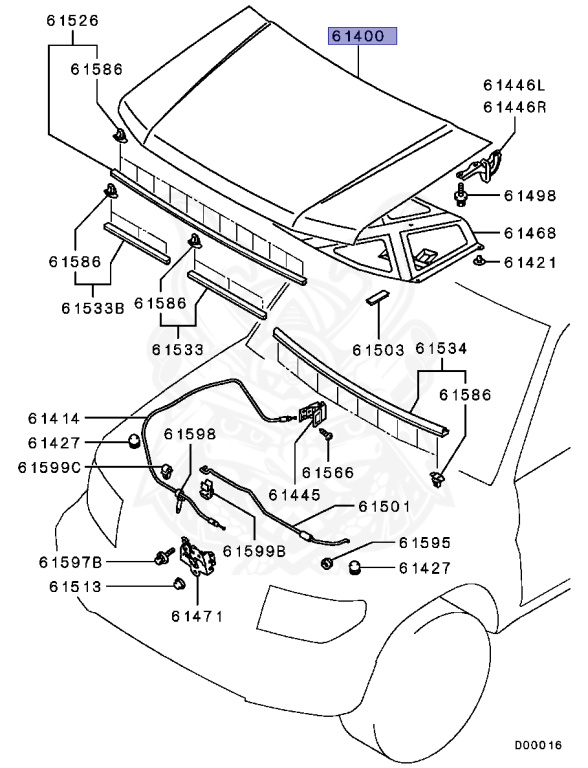 61526
61586
61400
61446L
61446R
61498
61468
61421
61586
61533B
61586
61533
61503
61534
61586
61414
61427
61598
61599C
61566
61445
61501
61599B
61595
61597B
61427
61513
61471
D00016