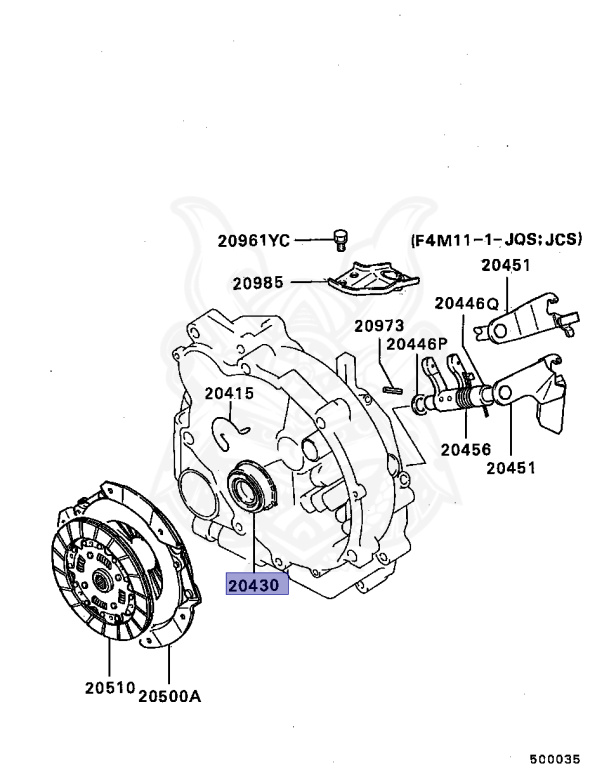 20961YC

(F4M11-1-JQS;JCS)

20451

20985

20446Q

20973

20446P

20415

20456

20451

20430

20510

20500A

500035