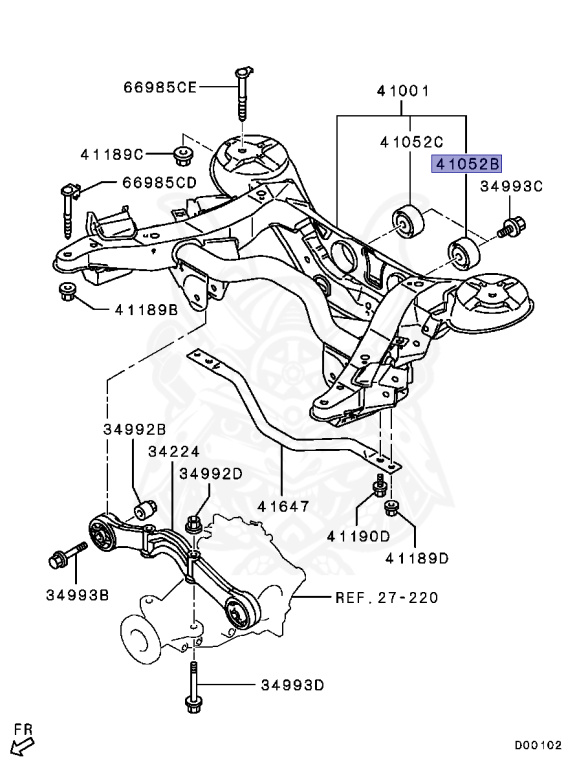 66985CE
41001
41189C
41052C
41052B
66985CD
34993C
41189B
34992B
34224
34992D
41647
41190D
41189D
34993B
REF. 27-220
34993D
FR
D00102