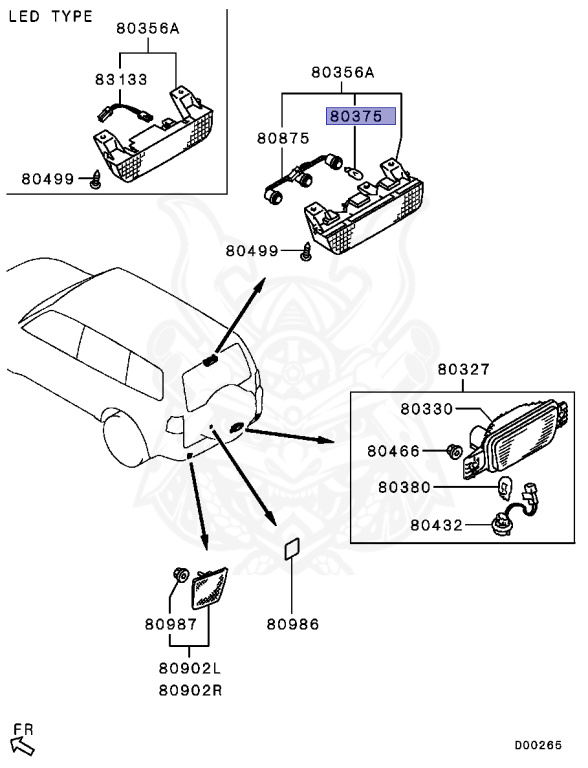 LED TYPE
80356A
83133
80499
80356A
80375
80875
80499
80327
80330
80466
80380
80432
80987
80986
80902L
80902R
FR
D00265